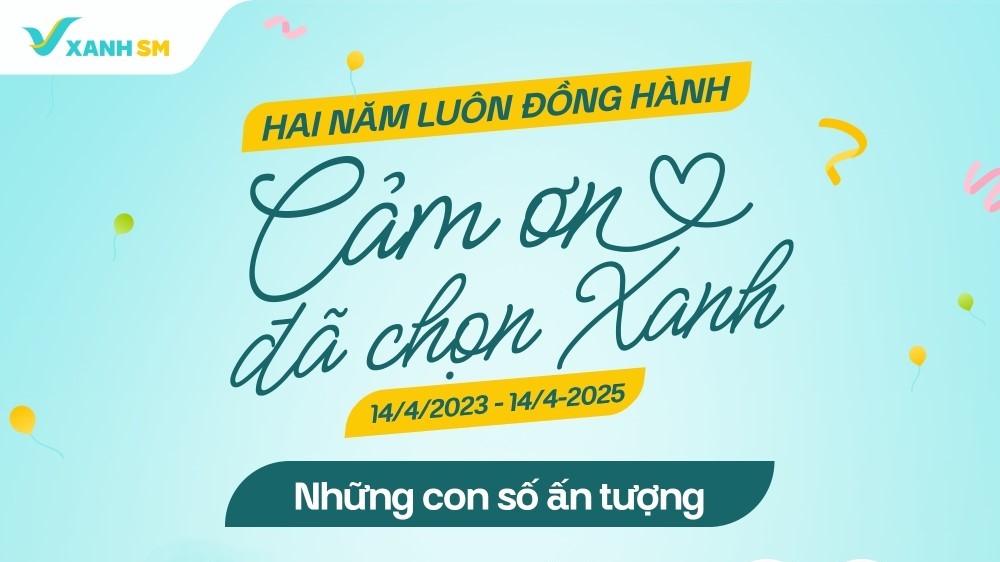 XANH SM

HAI NĂM LUÔN ĐỒNG HÀNH

Cảm ơn
đã chọn Xanh

14/4/2023 - 14/4-2025

Những con số ấn tượng