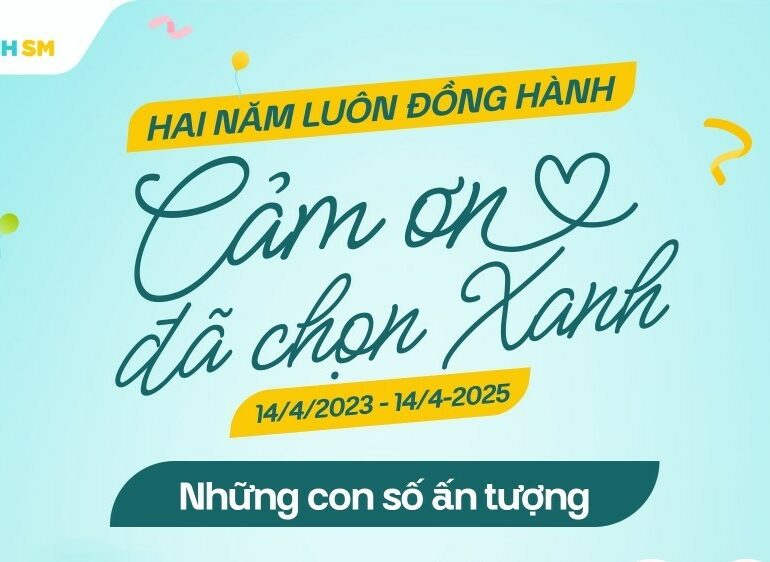 H SM

HAI NĂM LUÔN ĐỒNG HÀNH

Cảm ơn
đã chọn Xanh

14/4/2023 - 14/4-2025

Những con số ấn tượng